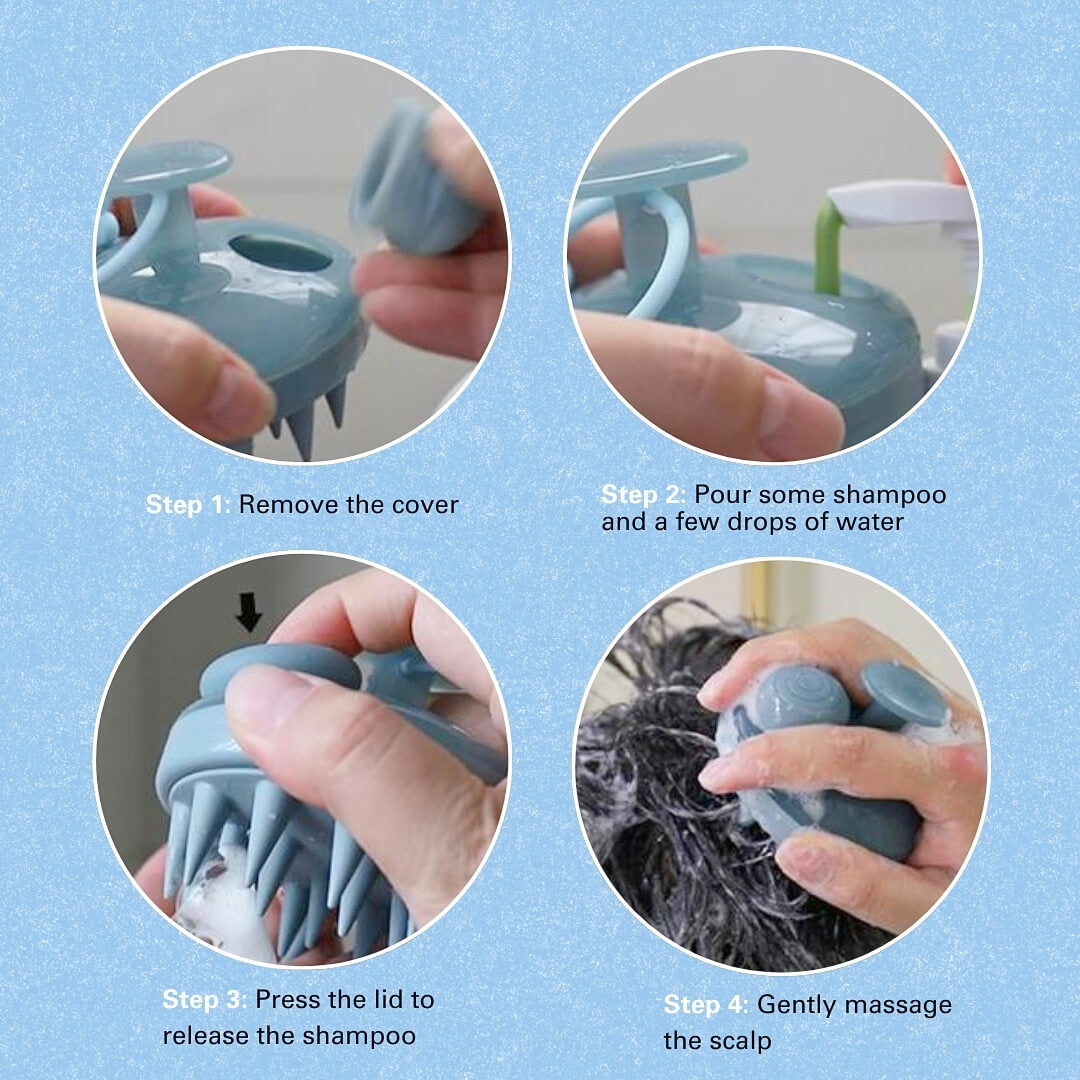 Step 1: Remove the cover

Step 2: Pour some shampoo and a few drops of water

Step 3: Press the lid to release the shampoo

Step 4: Gently massage the scalp